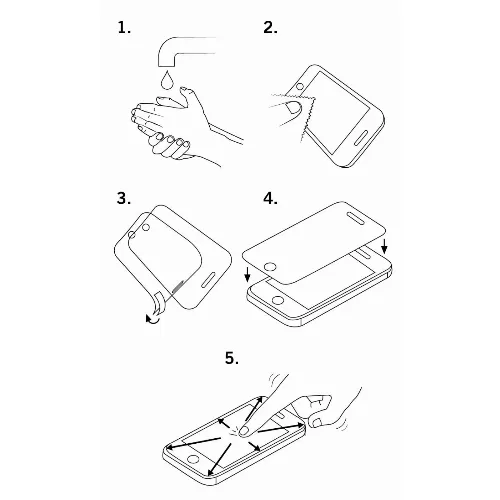 1.

2.

3.

4.

5.